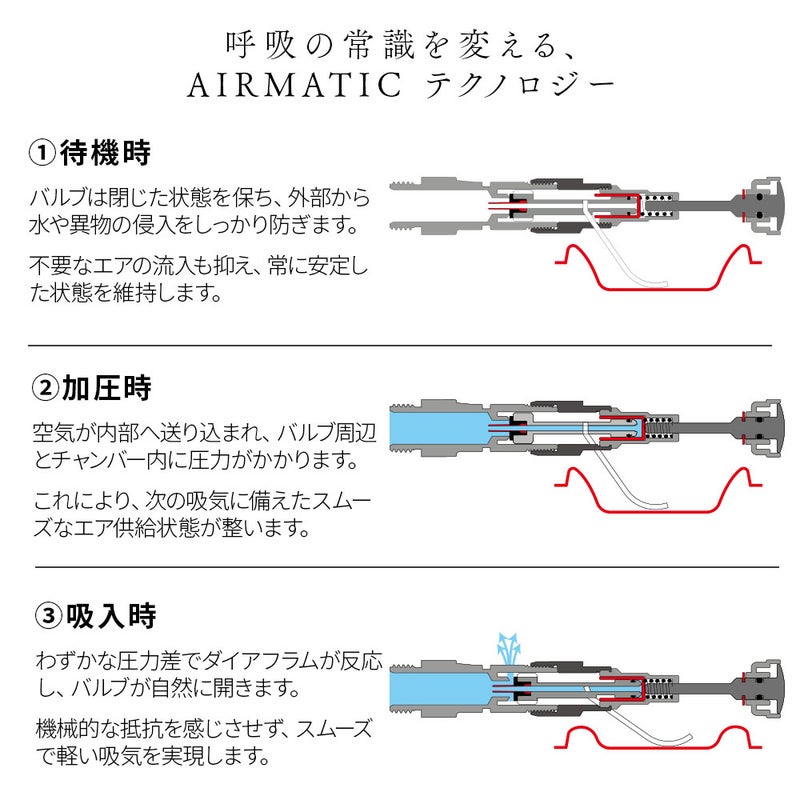 呼吸の常識を変える、
AIRMATIC テクノロジー

①待機時

バルブは閉じた状態を保ち、外部から水や異物の侵入をしっかり防ぎます。

不要なエアの流入も抑え、常に安定した状態を維持します。

②加圧時

空気が内部へ送り込まれ、バルブ周辺とチャンバー内に圧力がかかります。

これにより、次の吸気に備えたスムーズなエア供給状態が整います。

③吸入時

わずかな圧力差でダイアフラムが反応し、バルブが自然に開きます。

機械的な抵抗を感じさせず、スムーズで軽い吸気を実現します。