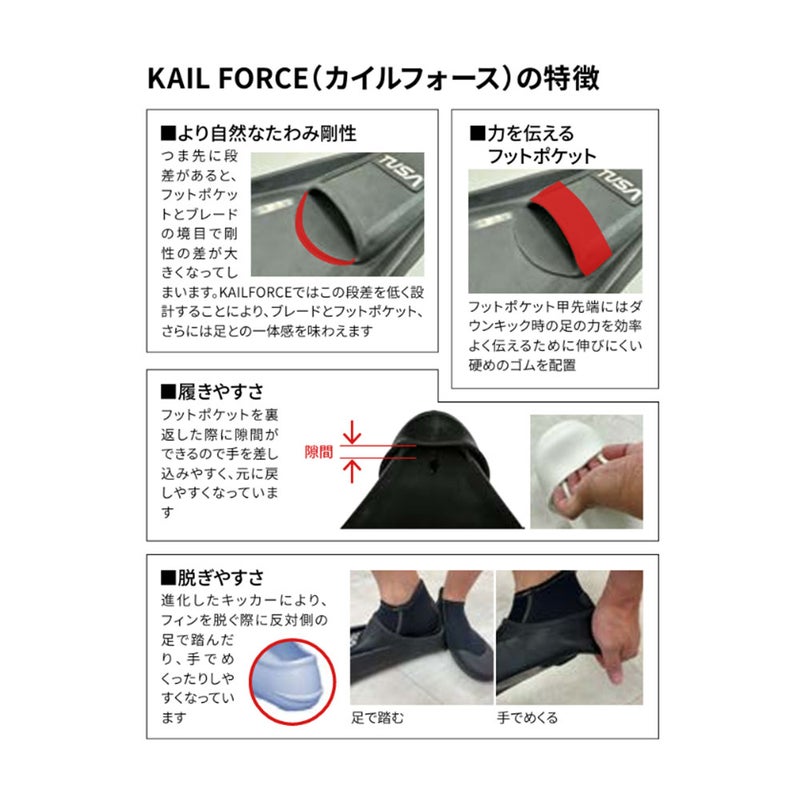 KAIL FORCE（カイルフォース）の特徴

■より自然なたわみ剛性
つま先に段差があると、フットポケットとブレードの境目で剛性の差が大きくなってしまいます。KAILFORCEではこの段差を低く設計することにより、ブレードとフットポケット、さらには足との一体感を味わえます

TUSA

■力を伝えるフットポケット

TUSA

フットポケット甲先端にはダウンキック時の足の力を効率よく伝えるために伸びにくい硬めのゴムを配置

■履きやすさ
フットポケットを裏返した際に隙間ができるので手を差し込みやすく、元に戻しやすくなっています

隙間

■脱ぎやすさ
進化したキッカーにより、フィンを脱ぐ際に反対側の足で踏んだり、手でめくったりしやすくなっています

足で踏む

手でめくる