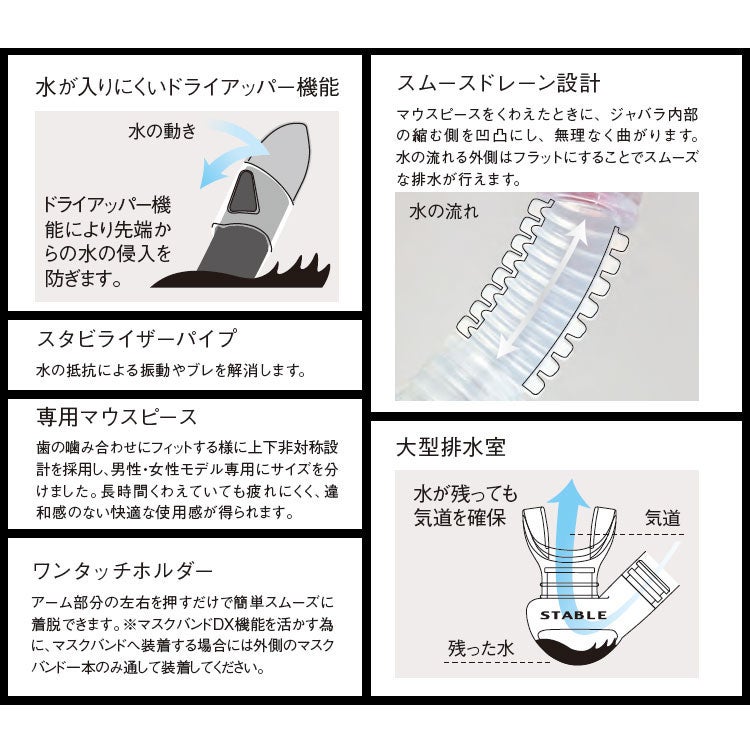 水が入りにくいドライアッパー機能

水の動き

ドライアッパー機能により先端からの水の侵入を防ぎます。

スタビライザーパイプ

水の抵抗による振動やブレを解消します。

専用マウスピース

歯の噛み合わせにフィットする様に上下非対称設計を採用し、男性・女性モデル専用にサイズを分けました。長時間くわえていても疲れにくく、違和感のない快適な使用感が得られます。

ワンタッチホルダー

アーム部分の左右を押すだけで簡単スムーズに着脱できます。※マスクバンドDX機能を活かす為に、マスクバンドへ装着する場合には外側のマスクバンド一本のみ通して装着してください。

スムースドレーン設計

マウスピースをくわえたときに、ジャバラ内部の縮む側を凹凸にし、無理なく曲がります。水の流れる外側はフラットにすることでスムーズな排水が行えます。

水の流れ

大型排水室

水が残っても気道を確保

気道

STABLE

残った水